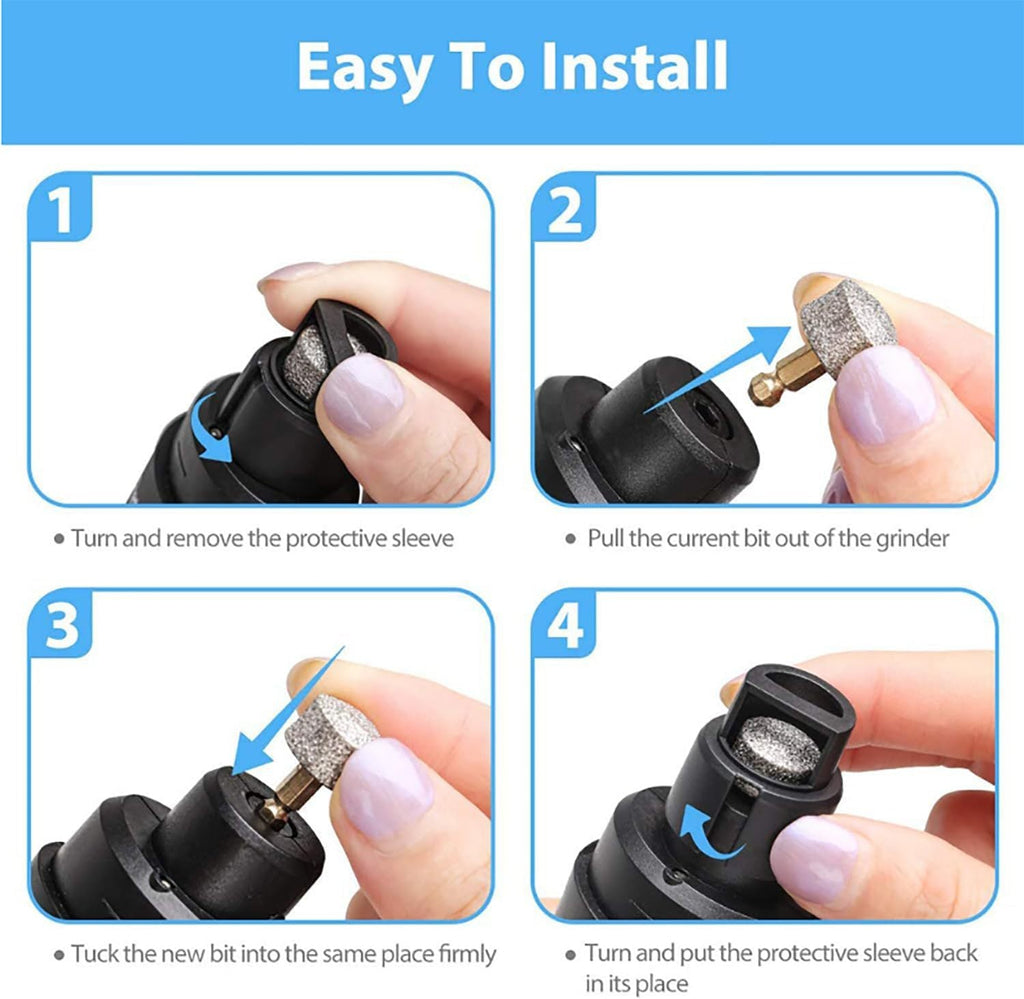 Easy To Install

1

• Turn and remove the protective sleeve

2

• Pull the current bit out of the grinder

3

• Tuck the new bit into the same place firmly

4

• Turn and put the protective sleeve back in its place