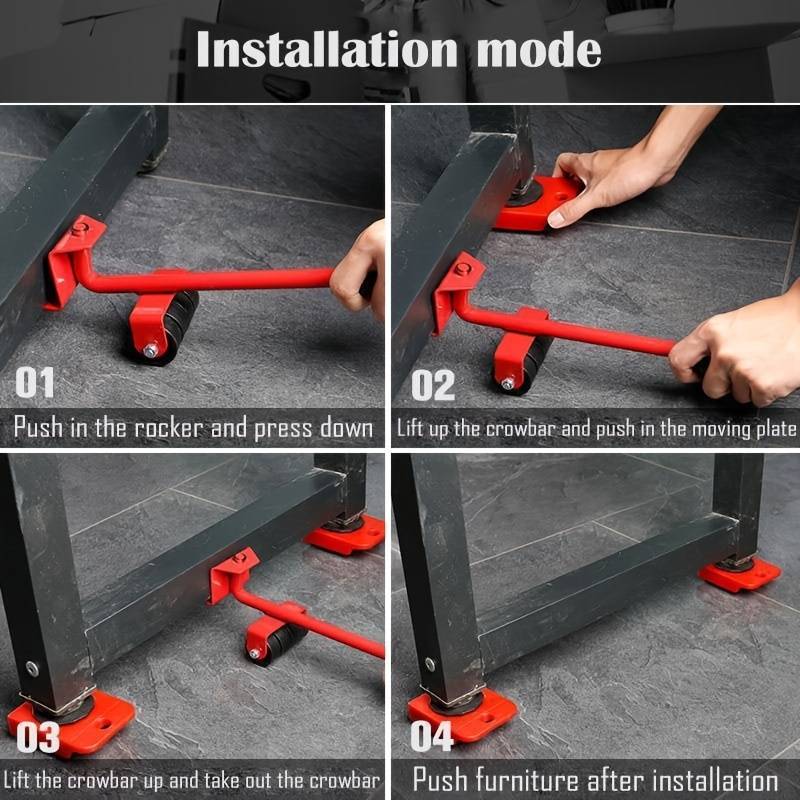 Installation mode

01
Push in the rocker and press down

02
Lift up the crowbar and push in the moving plate

03
Lift the crowbar up and take out the crowbar

04
Push furniture after installation