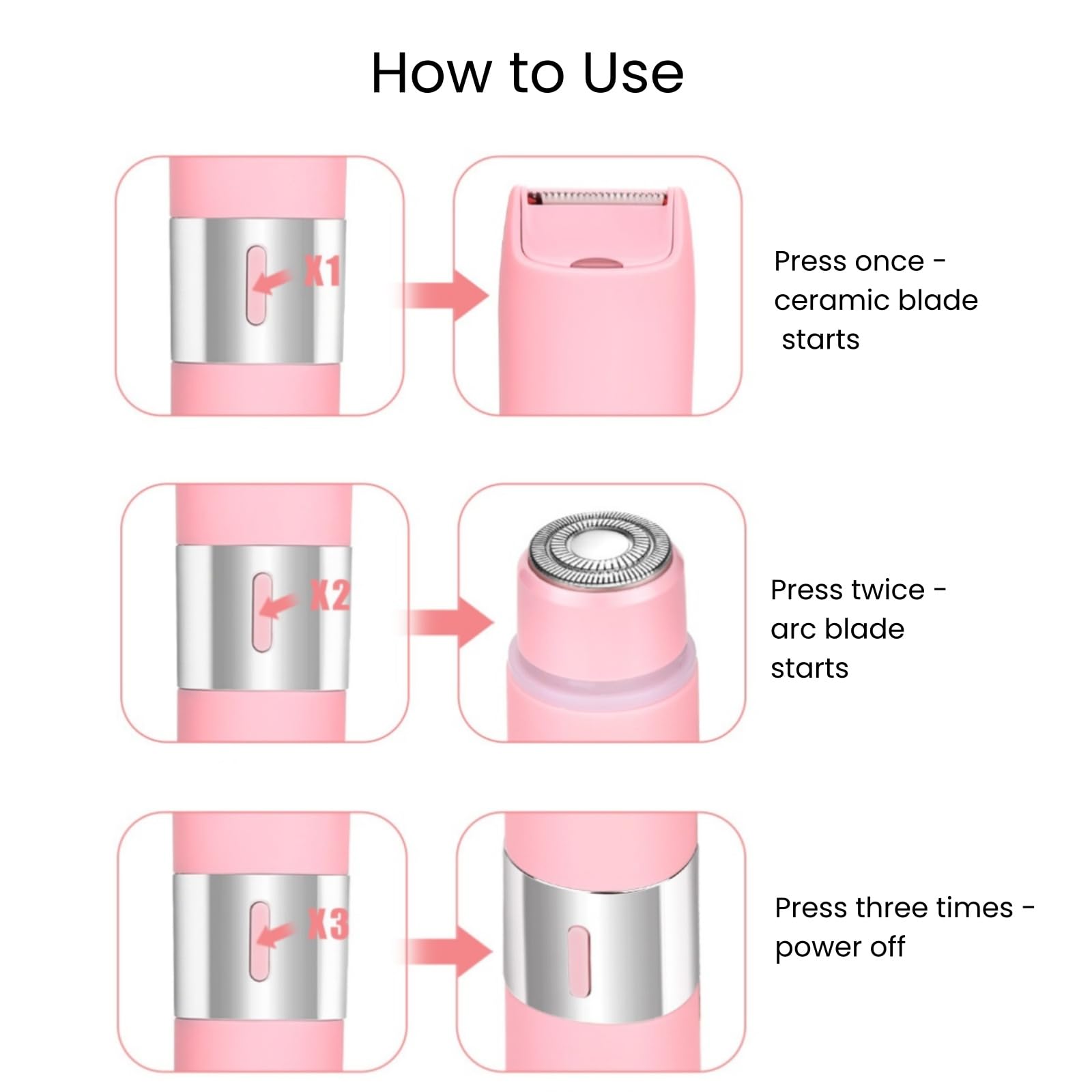 How to Use

X1

Press once - ceramic blade starts

X2

Press twice - arc blade starts

X3

Press three times - power off