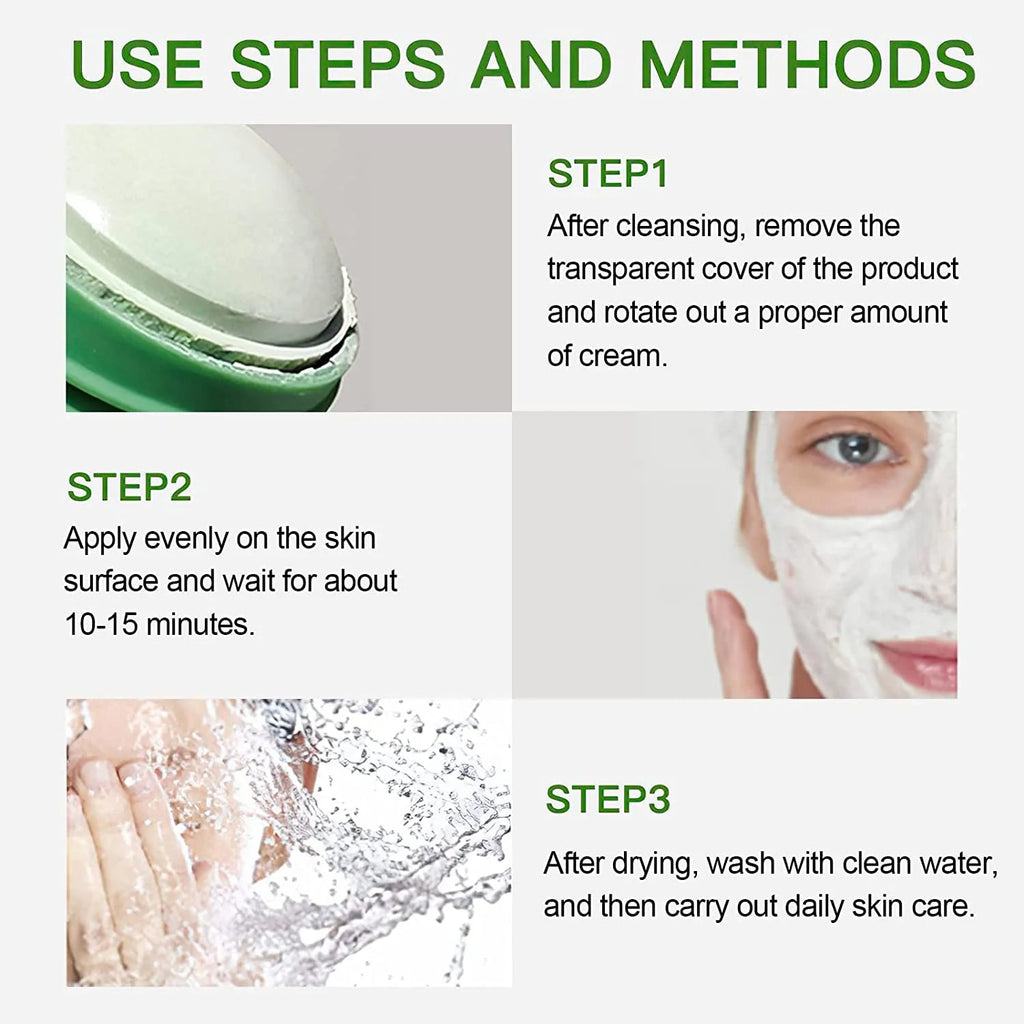 USE STEPS AND METHODS

STEP1
After cleansing, remove the transparent cover of the product and rotate out a proper amount of cream.

STEP2
Apply evenly on the skin surface and wait for about 10-15 minutes.

STEP3
After drying, wash with clean water, and then carry out daily skin care.