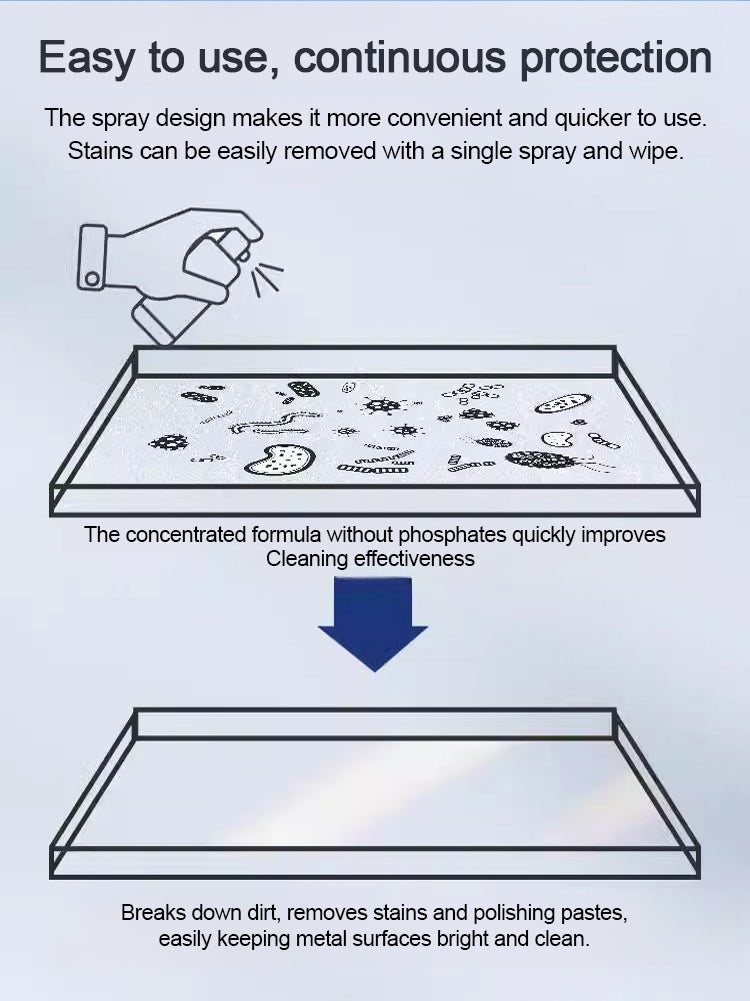 Easy to use, continuous protection

The spray design makes it more convenient and quicker to use. Stains can be easily removed with a single spray and wipe.

The concentrated formula without phosphates quickly improves Cleaning effectiveness

Breaks down dirt, removes stains and polishing pastes, easily keeping metal surfaces bright and clean.