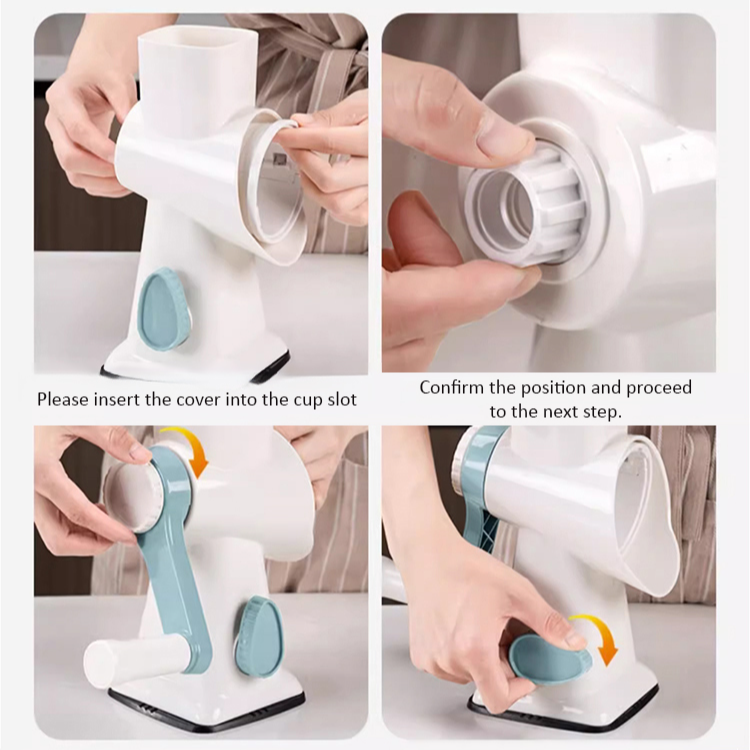 Please insert the cover into the cup slot

Confirm the position and proceed to the next step.