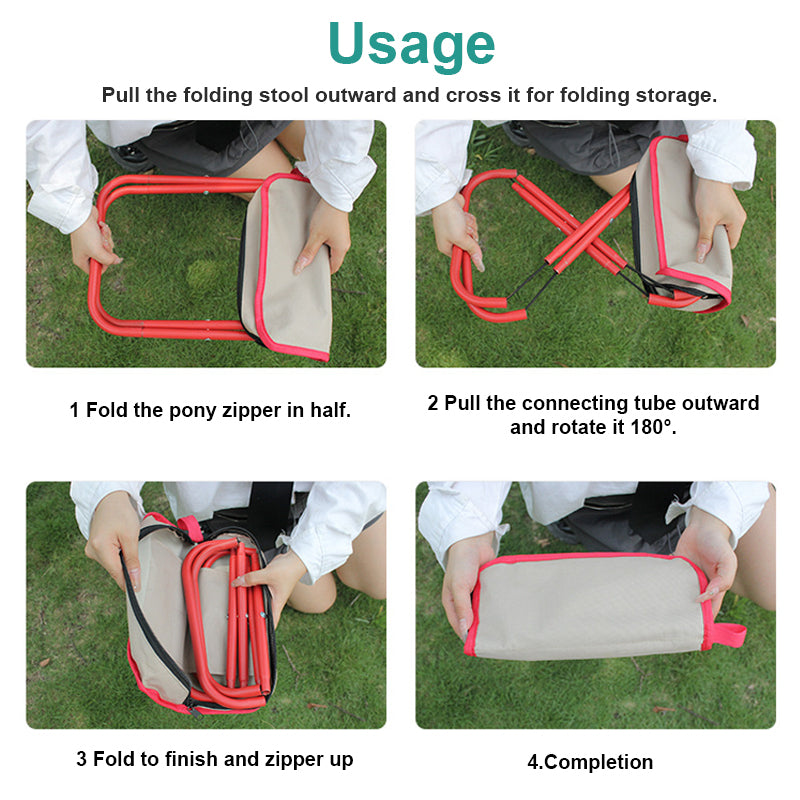 Usage

Pull the folding stool outward and cross it for folding storage.

1 Fold the pony zipper in half.

2 Pull the connecting tube outward and rotate it 180°.

3 Fold to finish and zipper up

4.Completion